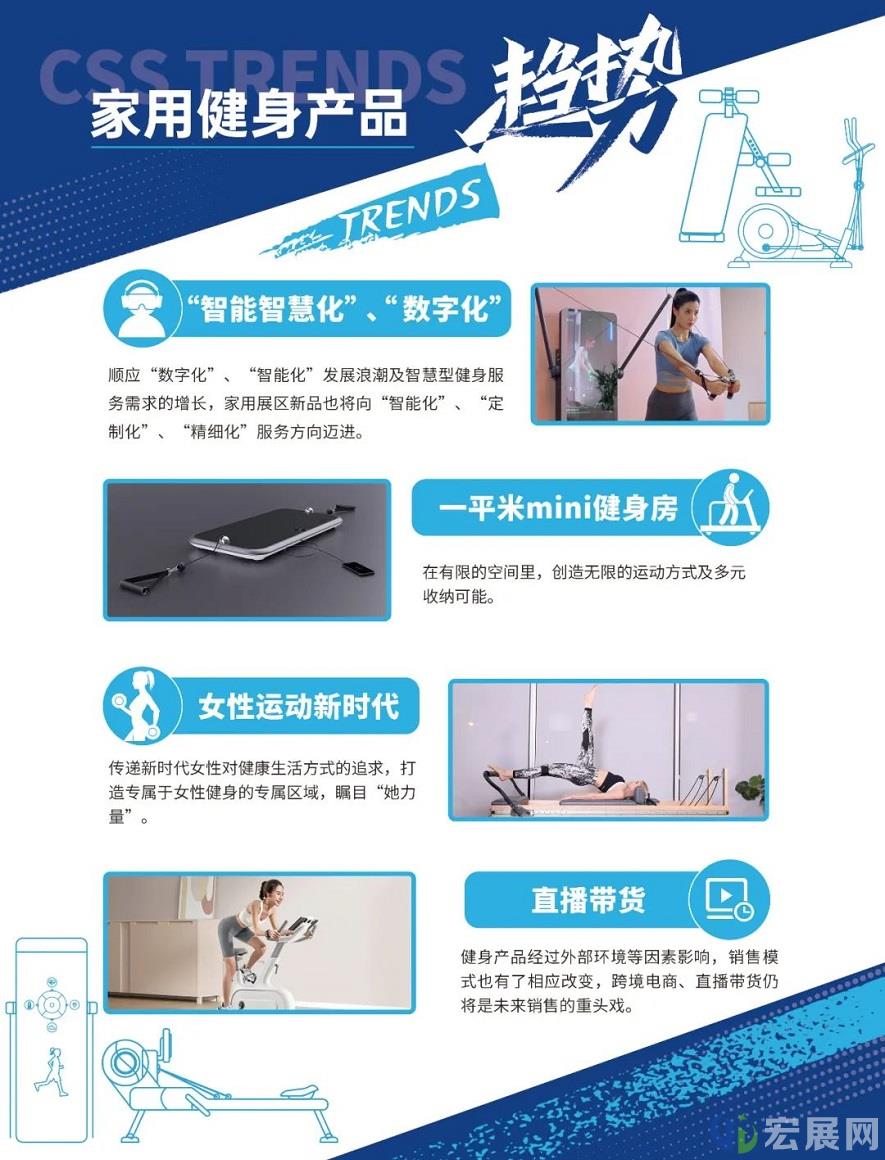 CSS TRENDS

家用健身产品

趋势

TRENDS

“智能智慧化”、“数字化”

顺应“数字化”、“智能化”发展浪潮及智慧型健身服务需求的增长，家用展区新品也将向“智能化”、“定制化”、“精细化”服务方向迈进。

一平米mini健身房

在有限的空间里，创造无限的运动方式及多元收纳可能。

女性运动新时代

传递新时代女性对健康生活方式的追求，打造专属于女性健身的专属区域，瞩目“她力量”。

直播带货

健身产品经过外部环境等因素影响，销售模式也有了相应改变，跨境电商、直播带货仍将是未来销售的重头戏。

宏展网